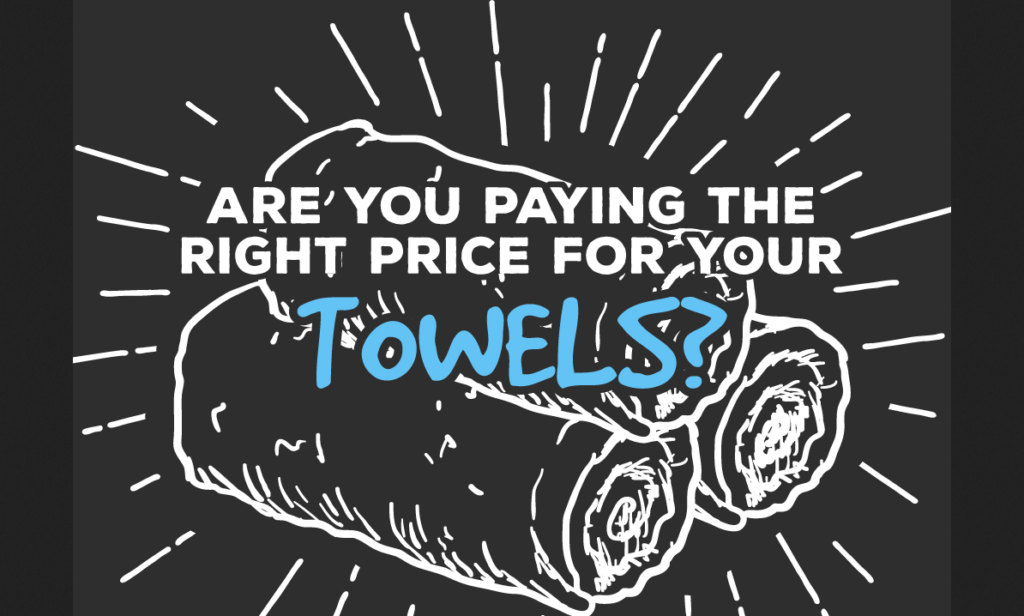 ARE YOU PAYING THE RIGHT PRICE FOR YOUR TOWELS?